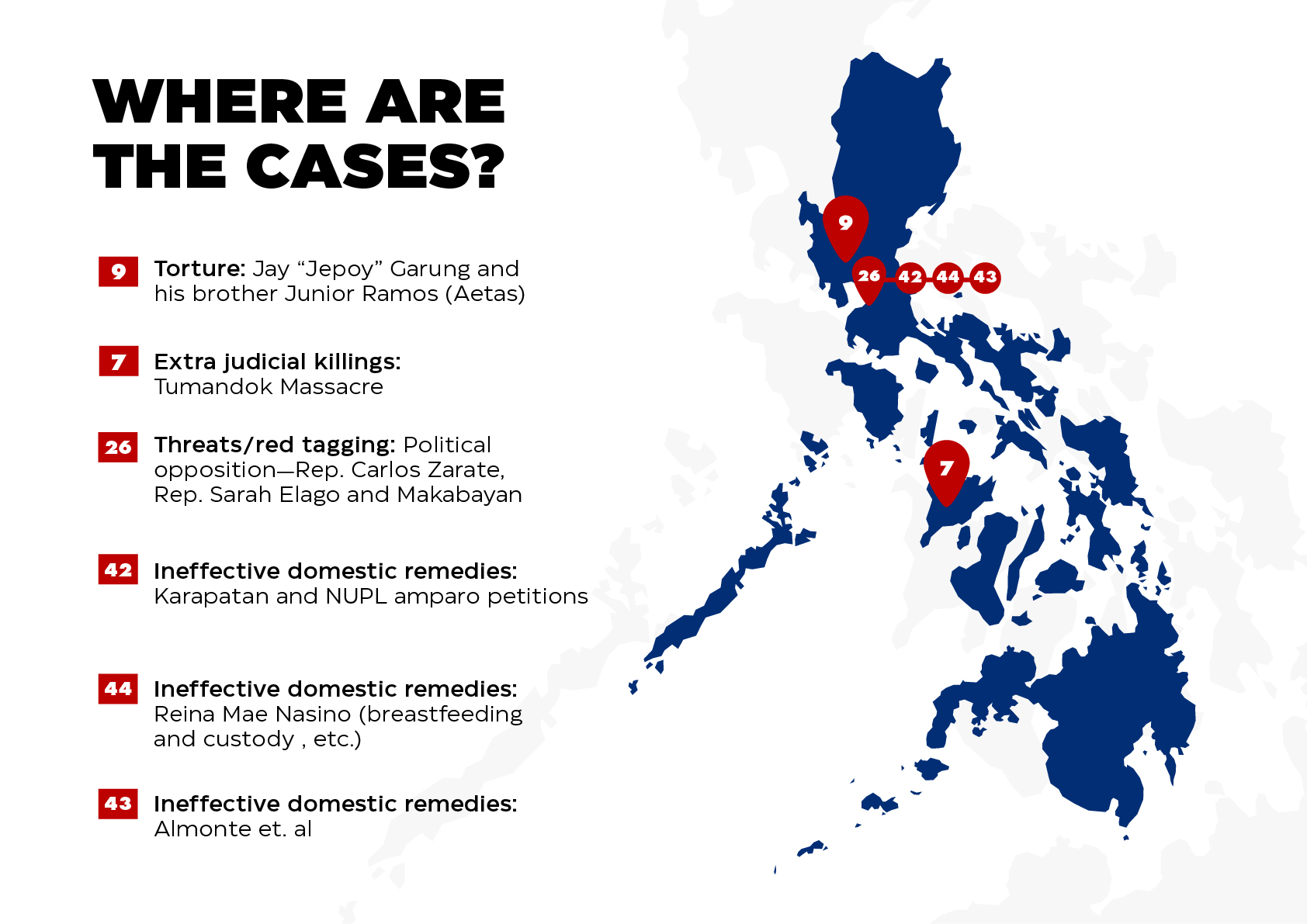 WHERE ARE THE CASES?

9 Torture: Jay "Jepoy" Garung and his brother Junior Ramos (Aetas)

7 Extra judicial killings: Tumandok Massacre

26 Threats/red tagging: Political opposition—Rep. Carlos Zarate, Rep. Sarah Elago and Makabayan

42 Ineffective domestic remedies: Karapatan and NUPL amparo petitions

44 Ineffective domestic remedies: Reina Mae Nasino (breastfeeding and custody , etc.)

43 Ineffective domestic remedies: Almonte et. al

9

26 42 44 43

7