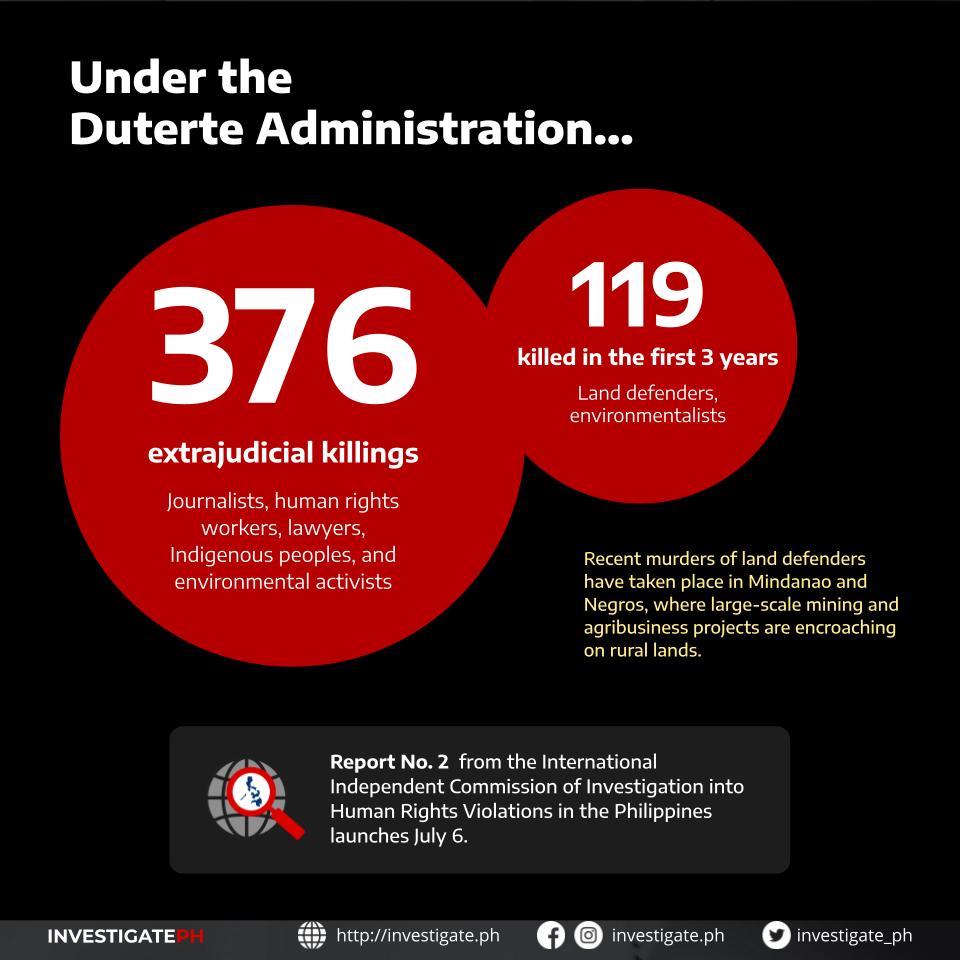 Under the Duterte Administration...

376

extrajudicial killings

Journalists, human rights workers, lawyers, Indigenous peoples, and environmental activists

119

killed in the first 3 years

Land defenders, environmentalists

Recent murders of land defenders have taken place in Mindanao and Negros, where large-scale mining and agribusiness projects are encroaching on rural lands.

Report No. 2 from the International Independent Commission of Investigation into Human Rights Violations in the Philippines launches July 6.

INVESTIGATEPH http://investigate.ph investigate.ph investigate_ph