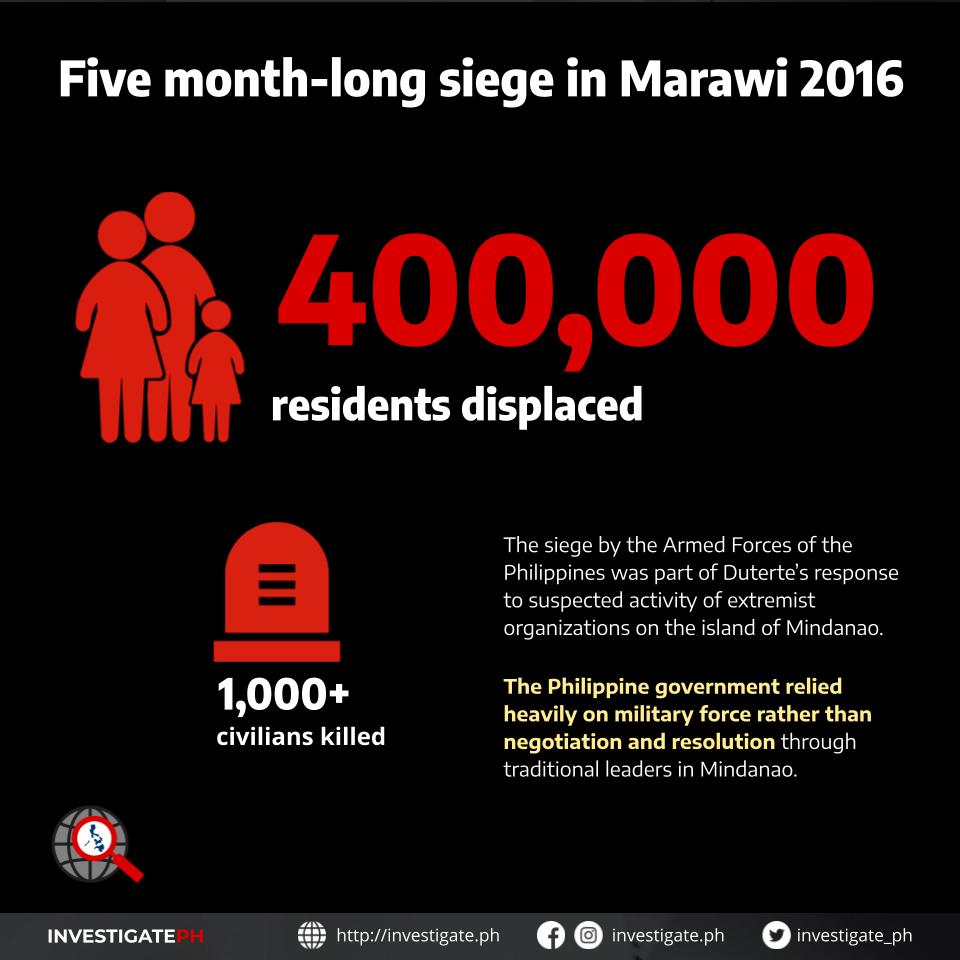 Five month-long siege in Marawi 2016

400,000

residents displaced

1,000+
civilians killed

The siege by the Armed Forces of the Philippines was part of Duterte's response to suspected activity of extremist organizations on the island of Mindanao.

The Philippine government relied heavily on military force rather than negotiation and resolution through traditional leaders in Mindanao.

INVESTIGATEPH http://investigate.ph investigate.ph investigate_ph